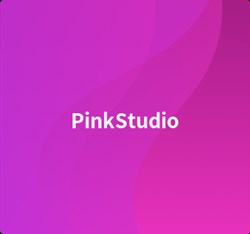 PinkStudio